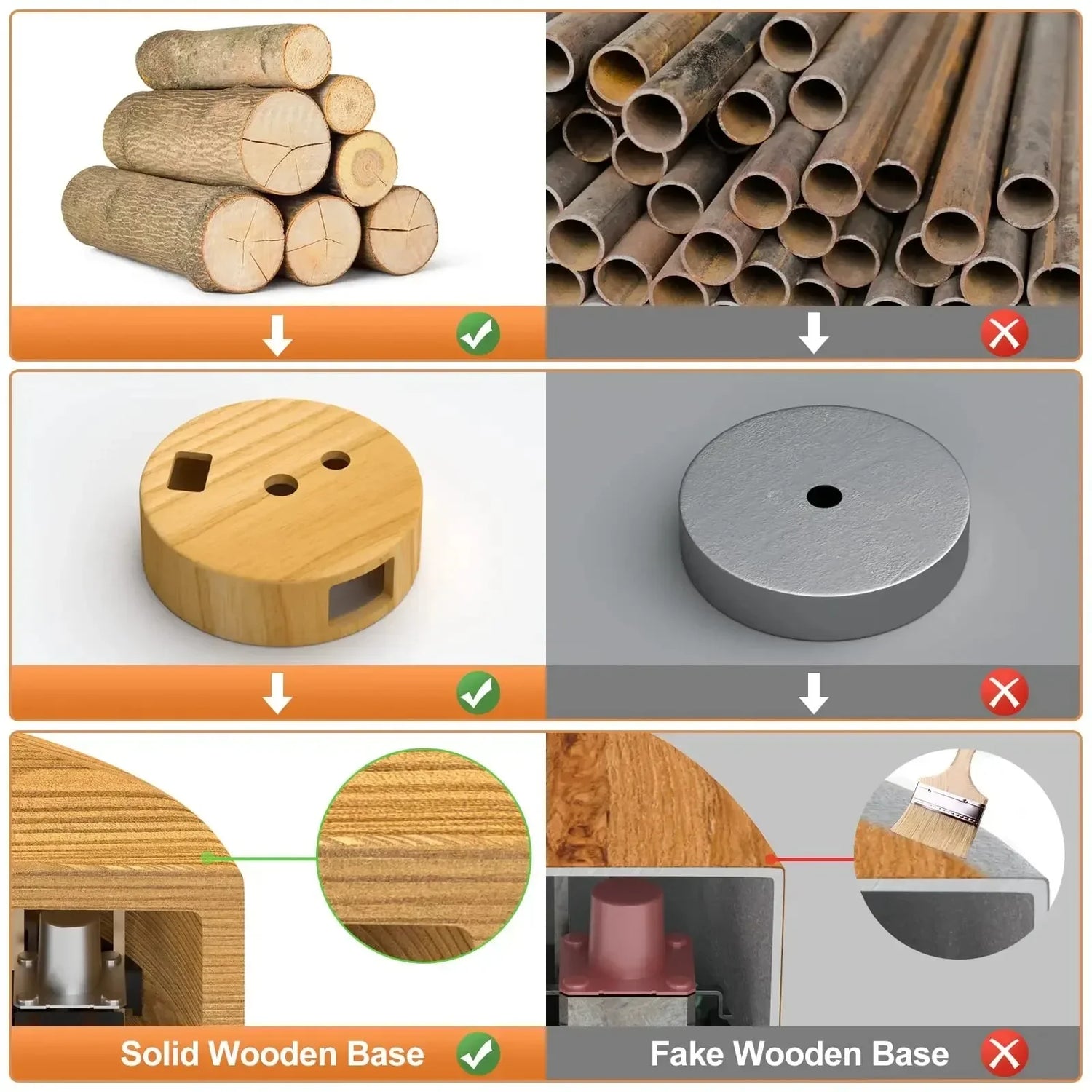 Solid Wooden Base

Fake Wooden Base